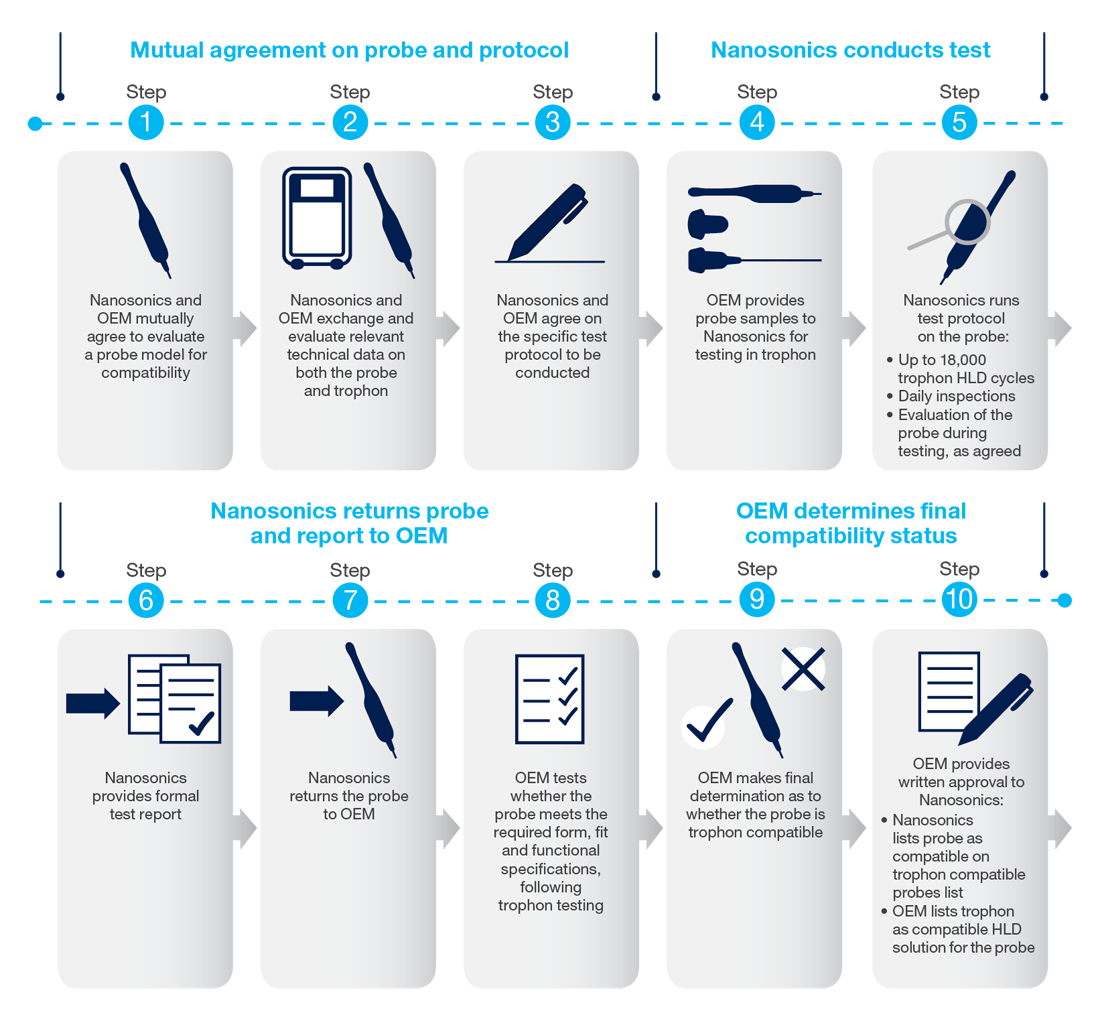 Mutual agreement on probe and protocol

Nanosonics conducts test

Step 1

Nanosonics and OEM mutually agree to evaluate a probe model for compatibility

Step 2

Nanosonics and OEM exchange and evaluate relevant technical data on both the probe and trophon

Step 3

Nanosonics and OEM agree on the specific test protocol to be conducted

Step 4

OEM provides probe samples to Nanosonics for testing in trophon

Step 5

Nanosonics runs test protocol on the probe:
• Up to 18,000 trophon HLD cycles
• Daily inspections
• Evaluation of the probe during testing, as agreed

Nanosonics returns probe and report to OEM

OEM determines final compatibility status

Step 6

Nanosonics provides formal test report

Step 7

Nanosonics returns the probe to OEM

Step 8

OEM tests whether the probe meets the required form, fit and functional specifications, following trophon testing

Step 9

OEM makes final determination as to whether the probe is trophon compatible

Step 10

OEM provides written approval to Nanosonics:
• Nanosonics lists probe as compatible on trophon compatible probes list
• OEM lists trophon as compatible HLD solution for the probe